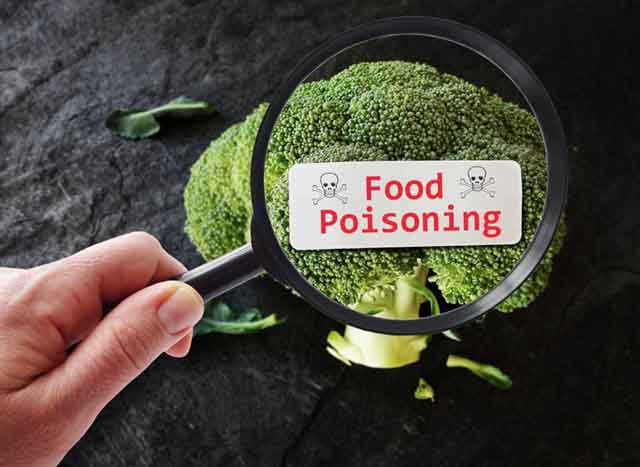 Food
Poisoning