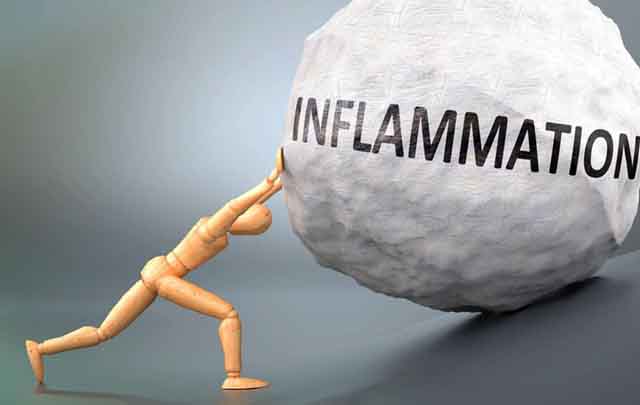 INFLAMMATION